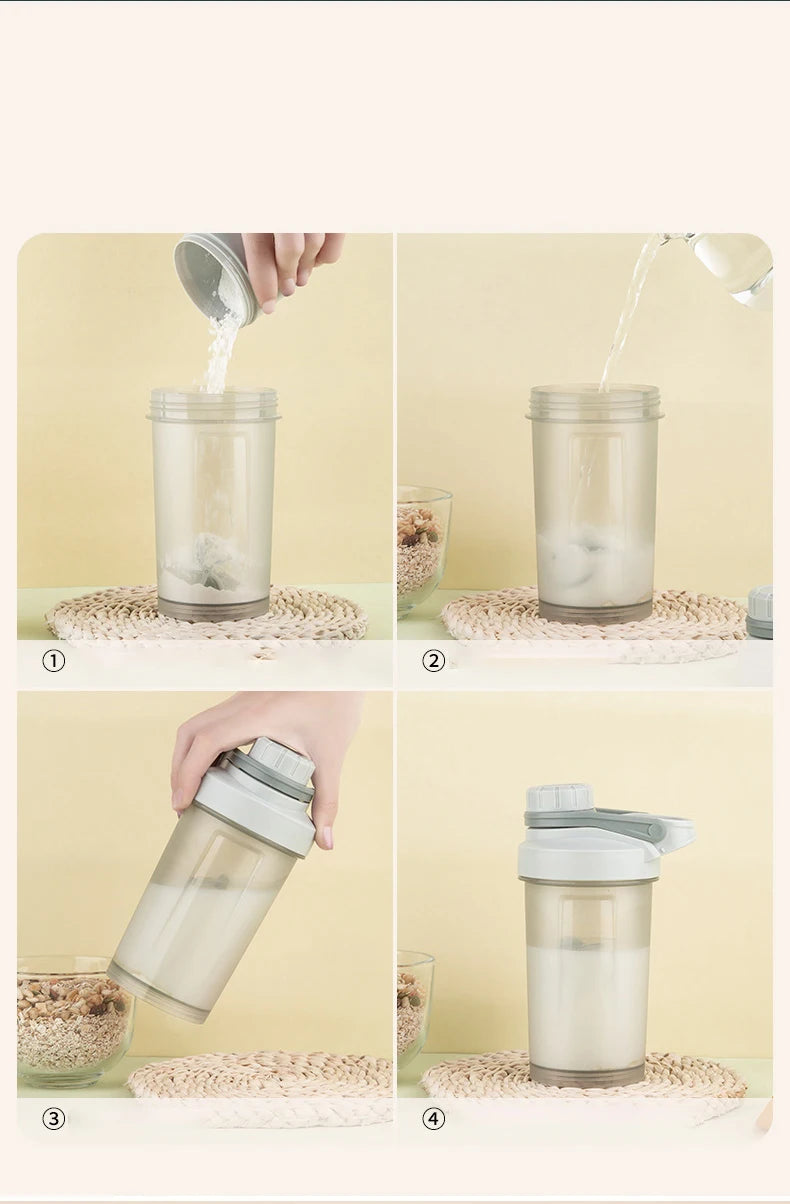 ①

②

③

④