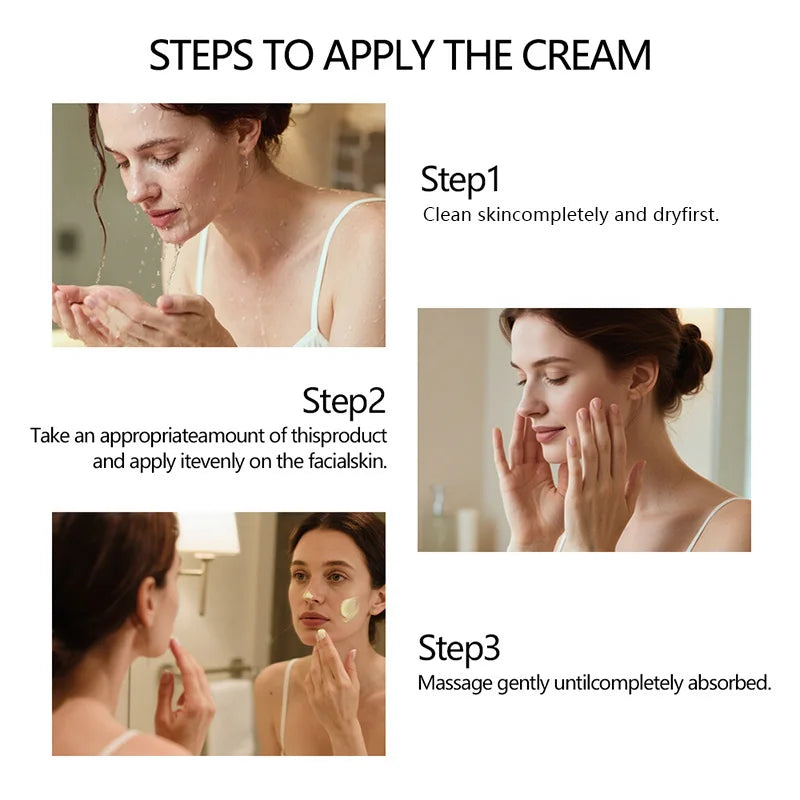 STEPS TO APPLY THE CREAM

Step1
Clean skincompletely and dryfirst.

Step2
Take an appropriateamount of thisproduct and apply itevenly on the facialskin.

Step3
Massage gently untilcompletely absorbed.